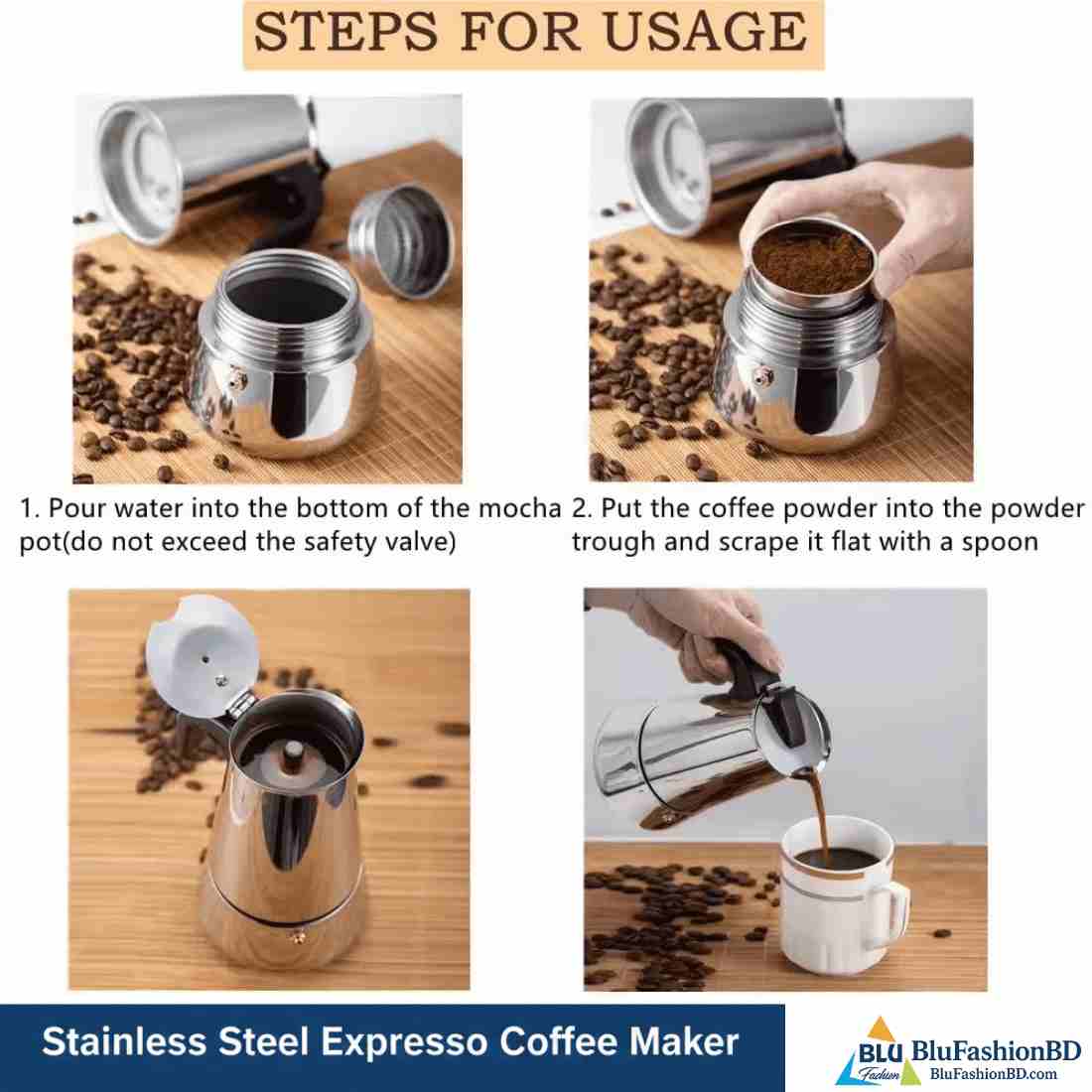 STEPS FOR USAGE

1. Pour water into the bottom of the mocha pot(do not exceed the safety valve)

2. Put the coffee powder into the powder trough and scrape it flat with a spoon

Stainless Steel Expresso Coffee Maker

BLU Fashion BluFashionBD BluFashionBD.com